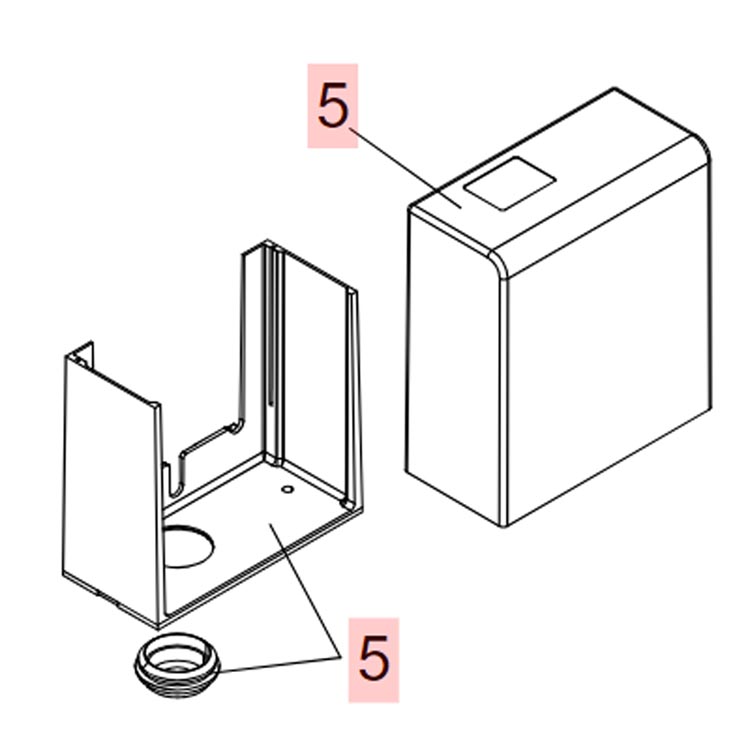 5

5